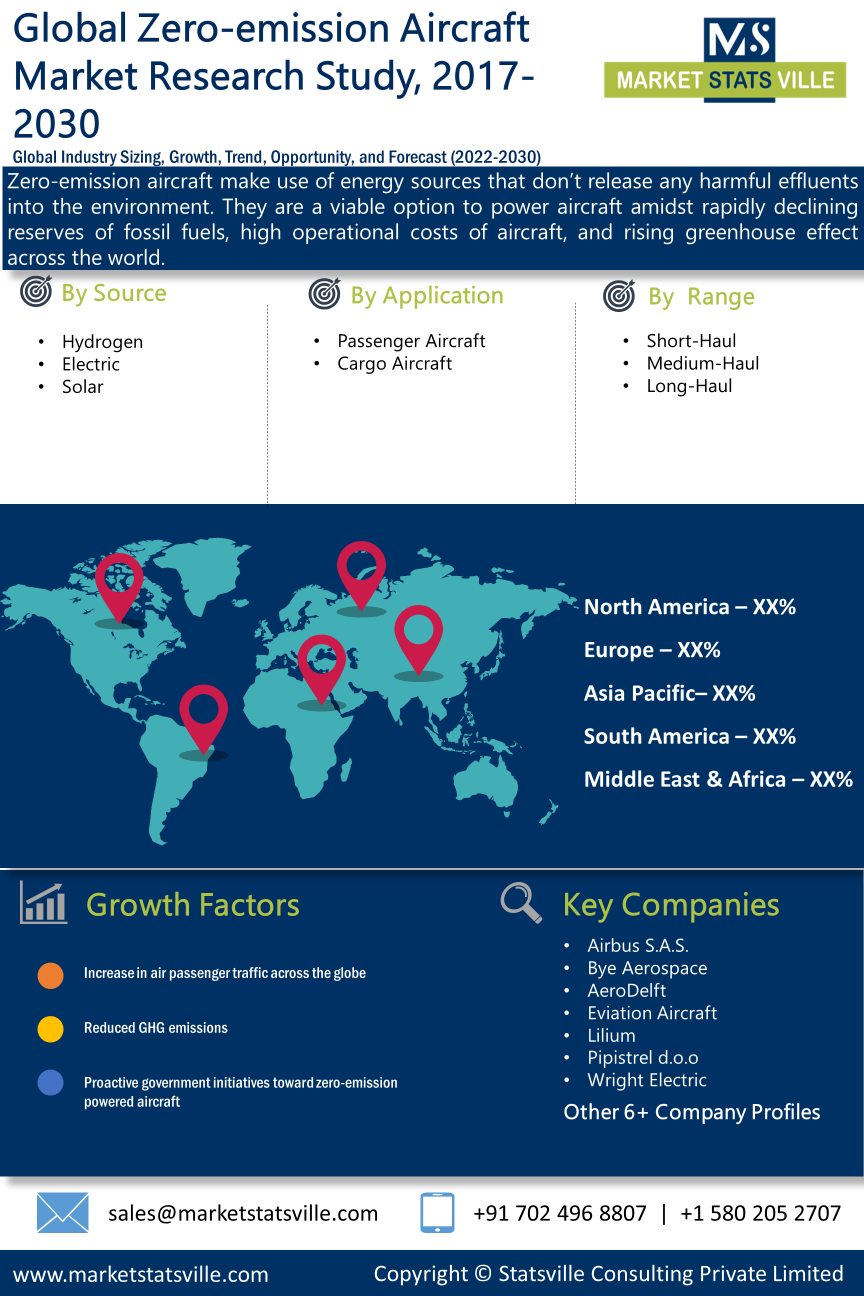 Global Zero-emission Aircraft Market Research Study, 2017-2030

MS
MARKET STATS VILLE

Global Industry Sizing, Growth, Trend, Opportunity, and Forecast (2022-2030)

Zero-emission aircraft make use of energy sources that don't release any harmful effluents into the environment. They are a viable option to power aircraft amidst rapidly declining reserves of fossil fuels, high operational costs of aircraft, and rising greenhouse effect across the world.

By Source
• Hydrogen
• Electric
• Solar

By Application
• Passenger Aircraft
• Cargo Aircraft

By Range
• Short-Haul
• Medium-Haul
• Long-Haul

North America – XX%
Europe – XX%
Asia Pacific– XX%
South America – XX%
Middle East & Africa – XX%

Growth Factors

Increase in air passenger traffic across the globe

Reduced GHG emissions

Proactive government initiatives toward zero-emission powered aircraft

Key Companies
• Airbus S.A.S.
• Bye Aerospace
• AeroDelft
• Eviation Aircraft
• Lilium
• Pipistrel d.o.o
• Wright Electric
Other 6+ Company Profiles

sales@marketstatsville.com
+91 702 496 8807 | +1 580 205 2707

www.marketstatsville.com
Copyright © Statsville Consulting Private Limited