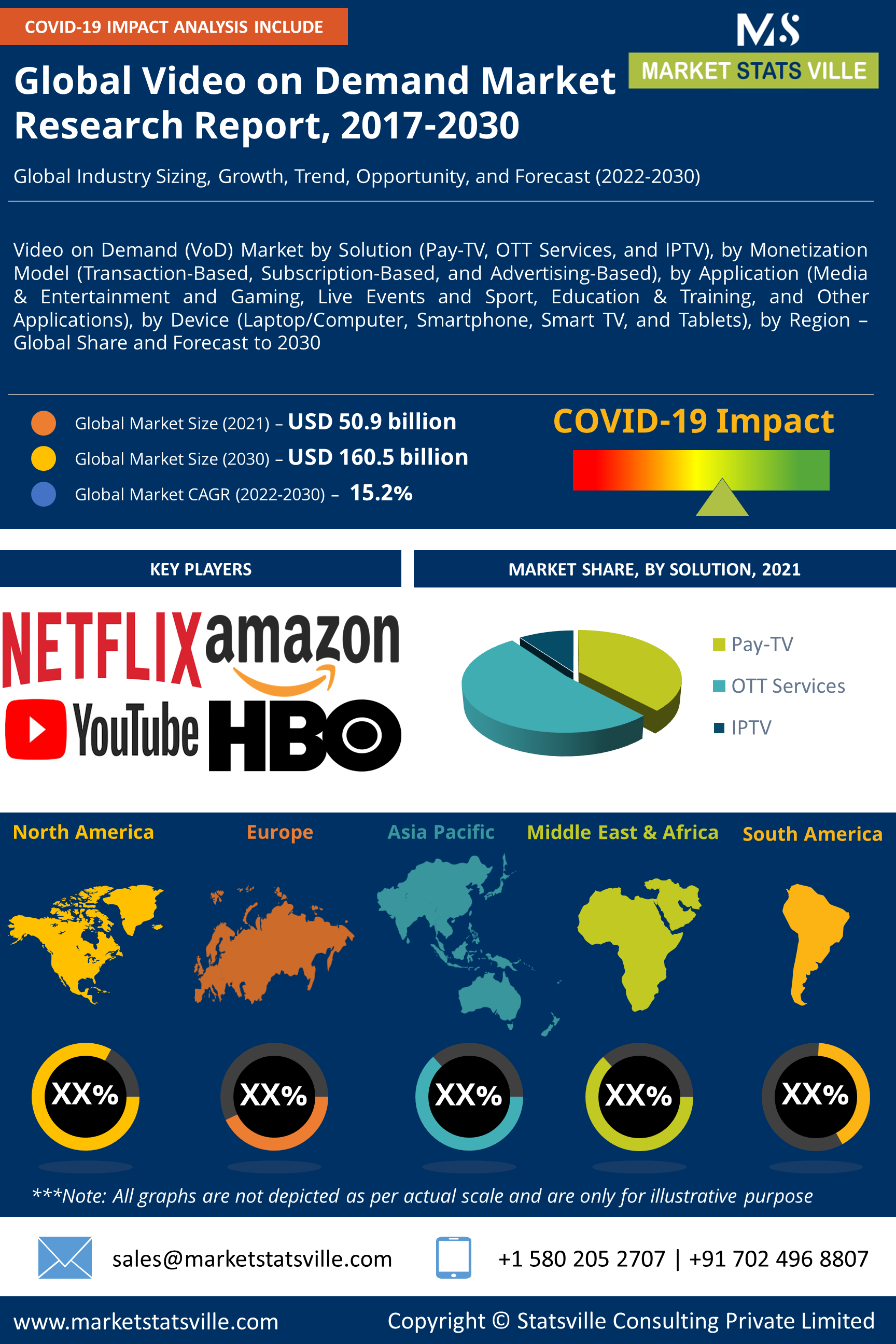 COVID-19 IMPACT ANALYSIS INCLUDE

MS
MARKET STATS VILLE

Global Video on Demand Market Research Report, 2017-2030

Global Industry Sizing, Growth, Trend, Opportunity, and Forecast (2022-2030)

Video on Demand (VoD) Market by Solution (Pay-TV, OTT Services, and IPTV), by Monetization Model (Transaction-Based, Subscription-Based, and Advertising-Based), by Application (Media & Entertainment and Gaming, Live Events and Sport, Education & Training, and Other Applications), by Device (Laptop/Computer, Smartphone, Smart TV, and Tablets), by Region – Global Share and Forecast to 2030

Global Market Size (2021) – USD 50.9 billion
Global Market Size (2030) – USD 160.5 billion
Global Market CAGR (2022-2030) – 15.2%

COVID-19 Impact

KEY PLAYERS

NETFLIX amazon
YouTube HBO

MARKET SHARE, BY SOLUTION, 2021

Pay-TV
OTT Services
IPTV

North America
Europe
Asia Pacific
Middle East & Africa
South America

XX%
XX%
XX%
XX%
XX%

***Note: All graphs are not depicted as per actual scale and are only for illustrative purpose

sales@marketstatsville.com
+1 580 205 2707 | +91 702 496 8807

www.marketstatsville.com
Copyright © Statsville Consulting Private Limited