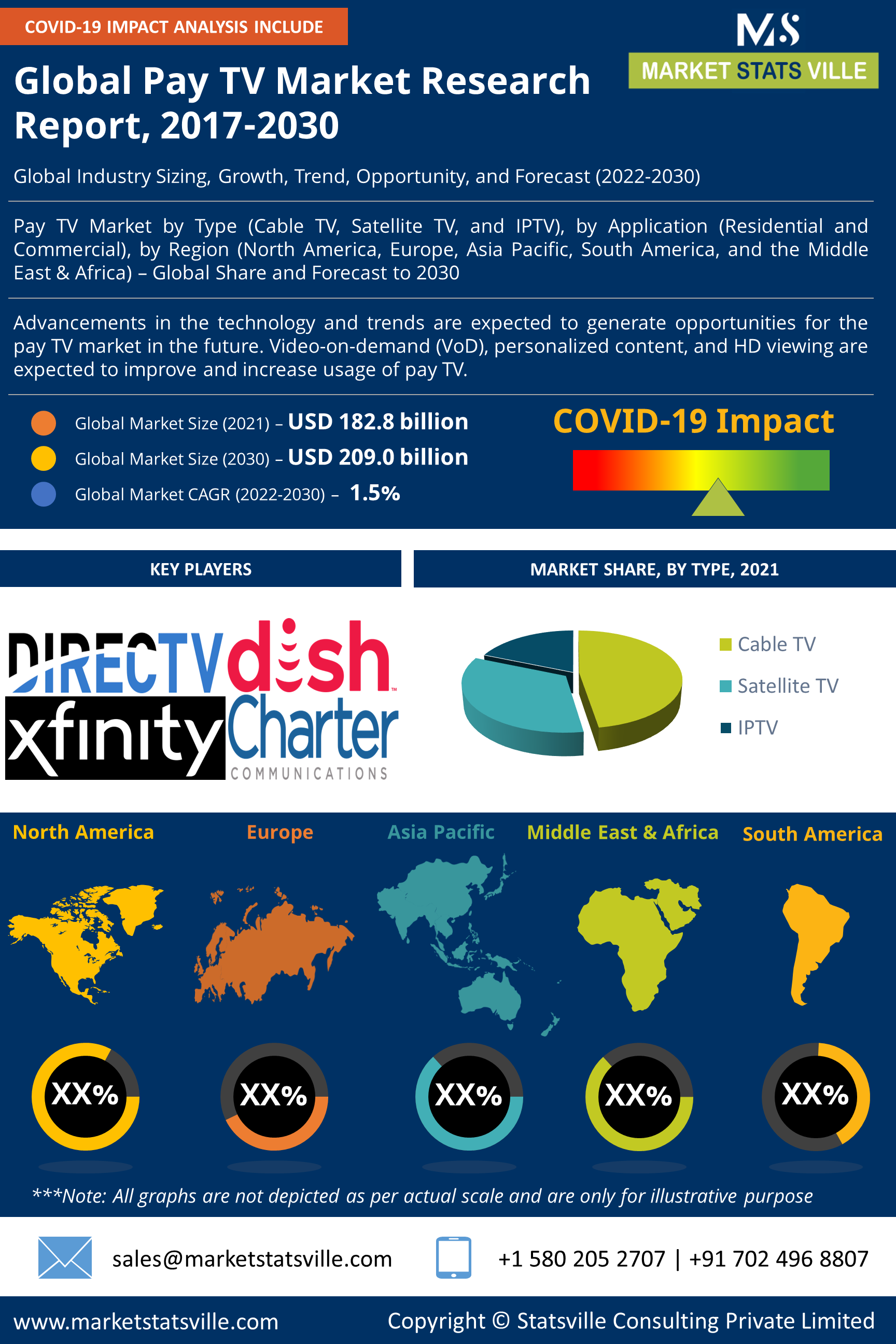 COVID-19 IMPACT ANALYSIS INCLUDE

MS
MARKET STATS VILLE

Global Pay TV Market Research Report, 2017-2030

Global Industry Sizing, Growth, Trend, Opportunity, and Forecast (2022-2030)

Pay TV Market by Type (Cable TV, Satellite TV, and IPTV), by Application (Residential and Commercial), by Region (North America, Europe, Asia Pacific, South America, and the Middle East & Africa) – Global Share and Forecast to 2030

Advancements in the technology and trends are expected to generate opportunities for the pay TV market in the future. Video-on-demand (VoD), personalized content, and HD viewing are expected to improve and increase usage of pay TV.

Global Market Size (2021) – USD 182.8 billion
Global Market Size (2030) – USD 209.0 billion
Global Market CAGR (2022-2030) – 1.5%

COVID-19 Impact

KEY PLAYERS

MARKET SHARE, BY TYPE, 2021

DIRECTV dish xfinity Charter COMMUNICATIONS

Cable TV
Satellite TV
IPTV

North America
Europe
Asia Pacific
Middle East & Africa
South America

XX%
XX%
XX%
XX%
XX%

***Note: All graphs are not depicted as per actual scale and are only for illustrative purpose

sales@marketstatsville.com
+1 580 205 2707 | +91 702 496 8807

www.marketstatsville.com
Copyright © Statsville Consulting Private Limited