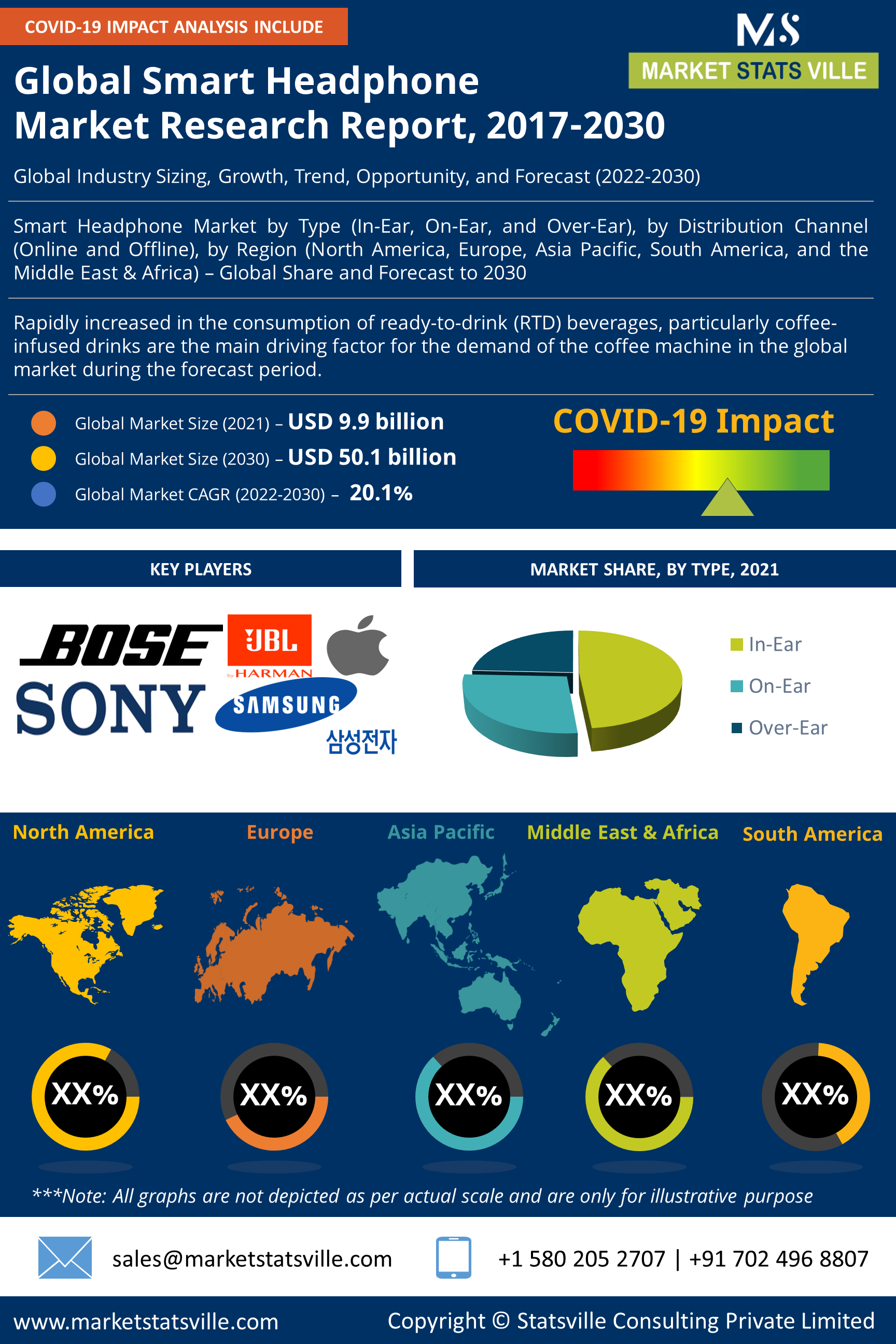 COVID-19 IMPACT ANALYSIS INCLUDE

MS
MARKET STATS VILLE

Global Smart Headphone Market Research Report, 2017-2030

Global Industry Sizing, Growth, Trend, Opportunity, and Forecast (2022-2030)

Smart Headphone Market by Type (In-Ear, On-Ear, and Over-Ear), by Distribution Channel (Online and Offline), by Region (North America, Europe, Asia Pacific, South America, and the Middle East & Africa) – Global Share and Forecast to 2030

Rapidly increased in the consumption of ready-to-drink (RTD) beverages, particularly coffee-infused drinks are the main driving factor for the demand of the coffee machine in the global market during the forecast period.

Global Market Size (2021) – USD 9.9 billion
Global Market Size (2030) – USD 50.1 billion
Global Market CAGR (2022-2030) – 20.1%

COVID-19 Impact

KEY PLAYERS

BOSE
JBL by HARMAN
SONY
SAMSUNG
삼성전자

MARKET SHARE, BY TYPE, 2021

In-Ear
On-Ear
Over-Ear

North America
Europe
Asia Pacific
Middle East & Africa
South America

XX%
XX%
XX%
XX%
XX%

***Note: All graphs are not depicted as per actual scale and are only for illustrative purpose

sales@marketstatsville.com
+1 580 205 2707 | +91 702 496 8807

www.marketstatsville.com
Copyright © Statsville Consulting Private Limited